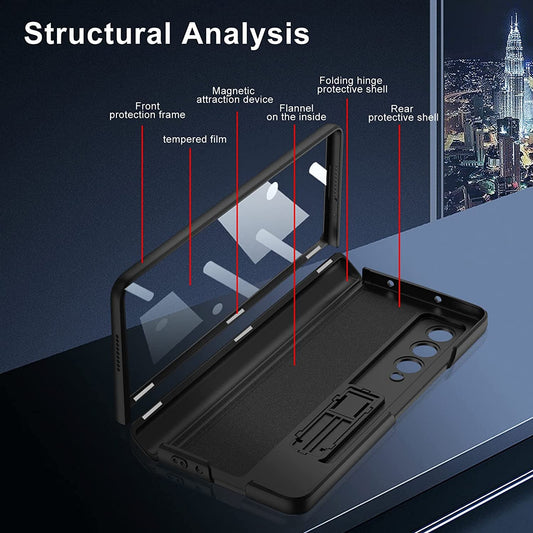 Structural Analysis

Front protection frame

tempered film

Magnetic attraction device

Flannel on the inside

Folding hinge protective shell

Rear protective shell