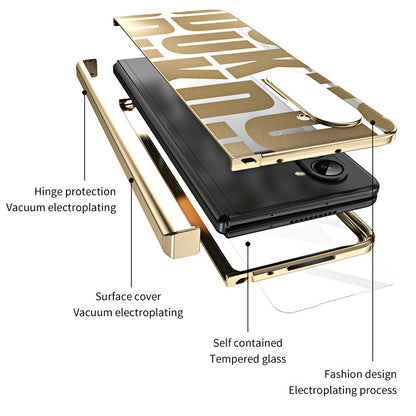 Hinge protection
Vacuum electroplating

Surface cover
Vacuum electroplating

Self contained
Tempered glass

Fashion design
Electroplating process