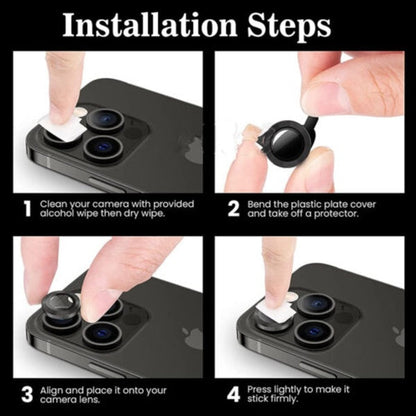 Installation Steps

1 Clean your camera with provided alcohol wipe then dry wipe.

2 Bend the plastic plate cover and take off a protector.

3 Align and place it onto your camera lens.

4 Press lightly to make it stick firmly.