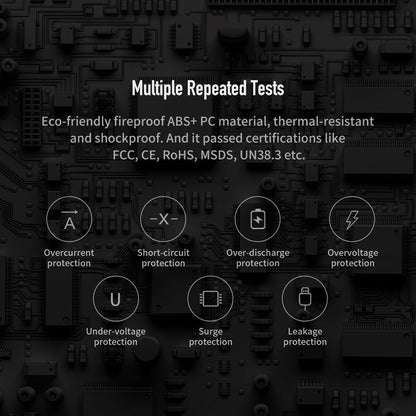 Multiple Repeated Tests

Eco-friendly fireproof ABS+ PC material, thermal-resistant and shockproof. And it passed certifications like FCC, CE, RoHS, MSDS, UN38.3 etc.

A

Overcurrent protection

-X-

Short-circuit protection

Over-discharge protection

Overvoltage protection

U

Under-voltage protection

Surge protection

Leakage protection